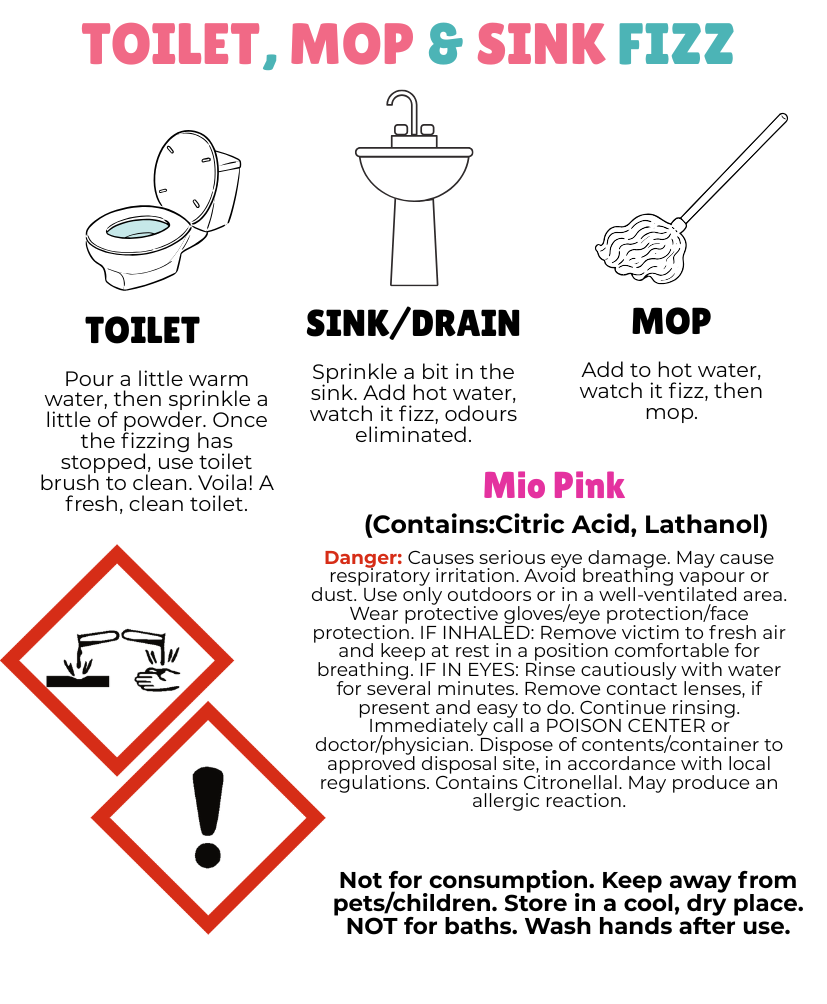 TOILET, MOP & SINK FIZZ

TOILET

Pour a little warm water, then sprinkle a little of powder. Once the fizzing has stopped, use toilet brush to clean. Voila! A fresh, clean toilet.

SINK/DRAIN

Sprinkle a bit in the sink. Add hot water, watch it fizz, odours eliminated.

MOP

Add to hot water, watch it fizz, then mop.

Mio Pink

(Contains:Citric Acid, Lathanol)

Danger: Causes serious eye damage. May cause respiratory irritation. Avoid breathing vapour or dust. Use only outdoors or in a well-ventilated area. Wear protective gloves/eye protection/face protection. IF INHALED: Remove victim to fresh air and keep at rest in a position comfortable for breathing. IF IN EYES: Rinse cautiously with water for several minutes. Remove contact lenses, if present and easy to do. Continue rinsing. Immediately call a POISON CENTER or doctor/physician. Dispose of contents/container to approved disposal site, in accordance with local regulations. Contains Citronellal. May produce an allergic reaction.

Not for consumption. Keep away from pets/children. Store in a cool, dry place. NOT for baths. Wash hands after use.