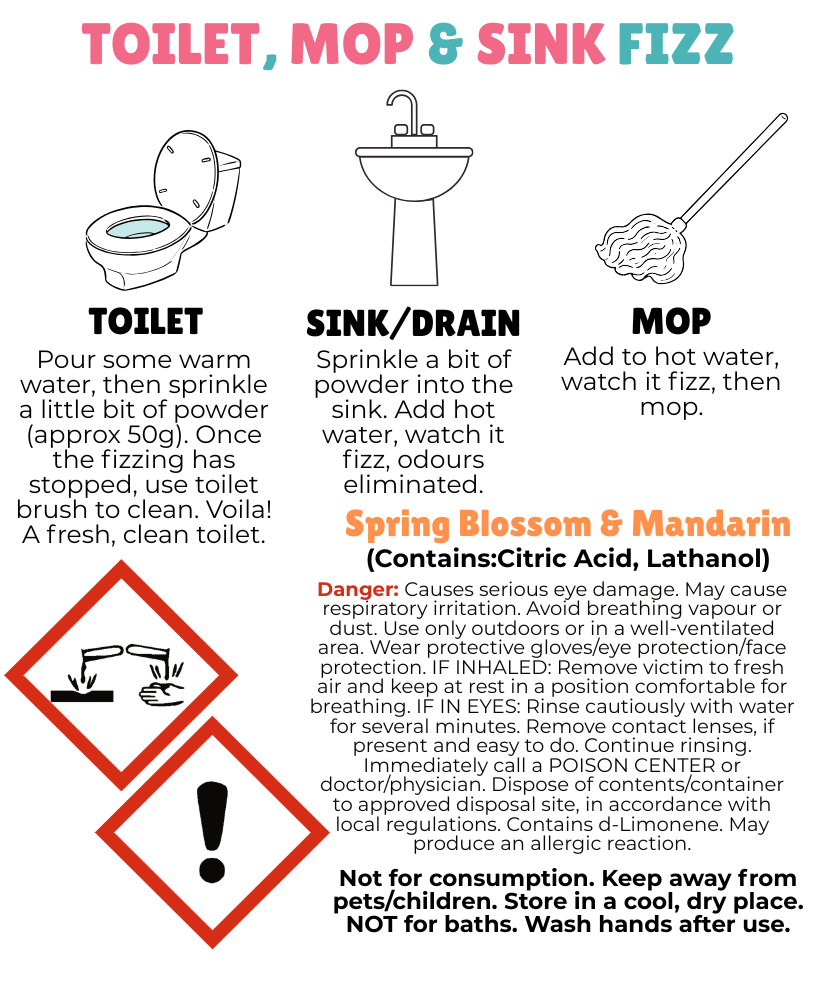 TOILET, MOP & SINK FIZZ

TOILET
Pour some warm water, then sprinkle a little bit of powder (approx 50g). Once the fizzing has stopped, use toilet brush to clean. Voila! A fresh, clean toilet.

SINK/DRAIN
Sprinkle a bit of powder into the sink. Add hot water, watch it fizz, odours eliminated.

MOP
Add to hot water, watch it fizz, then mop.

Spring Blossom & Mandarin
(Contains:Citric Acid, Lathanol)

Danger: Causes serious eye damage. May cause respiratory irritation. Avoid breathing vapour or dust. Use only outdoors or in a well-ventilated area. Wear protective gloves/eye protection/face protection. IF INHALED: Remove victim to fresh air and keep at rest in a position comfortable for breathing. IF IN EYES: Rinse cautiously with water for several minutes. Remove contact lenses, if present and easy to do. Continue rinsing. Immediately call a POISON CENTER or doctor/physician. Dispose of contents/container to approved disposal site, in accordance with local regulations. Contains d-Limonene. May produce an allergic reaction.

Not for consumption. Keep away from pets/children. Store in a cool, dry place. NOT for baths. Wash hands after use.