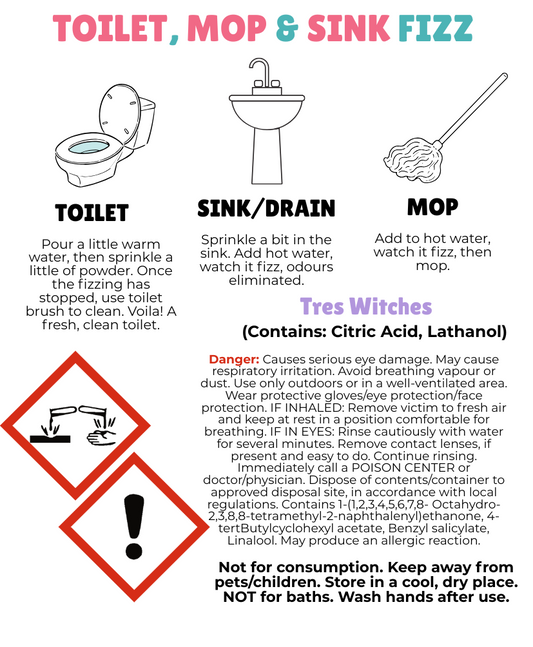 TOILET, MOP & SINK FIZZ

TOILET

Pour a little warm water, then sprinkle a little of powder. Once the fizzing has stopped, use toilet brush to clean. Voila! A fresh, clean toilet.

SINK/DRAIN

Sprinkle a bit in the sink. Add hot water, watch it fizz, odours eliminated.

MOP

Add to hot water, watch it fizz, then mop.

Tres Witches

(Contains: Citric Acid, Lathanol)

Danger: Causes serious eye damage. May cause respiratory irritation. Avoid breathing vapour or dust. Use only outdoors or in a well-ventilated area. Wear protective gloves/eye protection/face protection. IF INHALED: Remove victim to fresh air and keep at rest in a position comfortable for breathing. IF IN EYES: Rinse cautiously with water for several minutes. Remove contact lenses, if present and easy to do. Continue rinsing. Immediately call a POISON CENTER or doctor/physician. Dispose of contents/container to approved disposal site, in accordance with local regulations. Contains 1-(1,2,3,4,5,6,7,8- Octahydro-2,3,8,8-tetramethyl-2-naphthalenyl)ethanone, 4-tertButylcyclohexyl acetate, Benzyl salicylate, Linalool. May produce an allergic reaction.

Not for consumption. Keep away from pets/children. Store in a cool, dry place. NOT for baths. Wash hands after use.